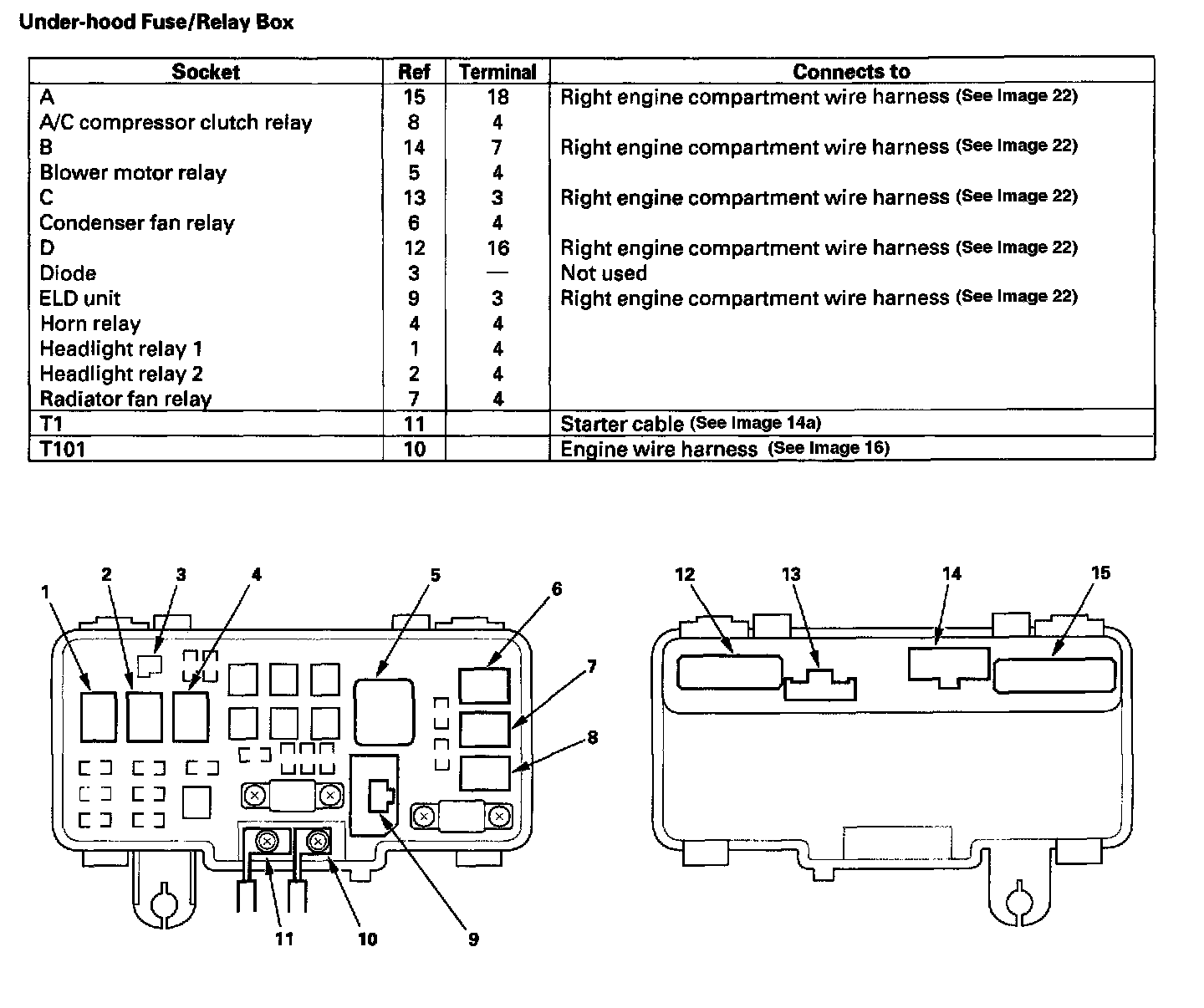 Under-hood Fuse/Relay Box

| Socket | Ref | Terminal | Connects to |
|---|---|---|---|
| A | 15 | 18 | Right engine compartment wire harness (See Image 22) |
| A/C compressor clutch relay | 8 | 4 | |
| B | 14 | 7 | Right engine compartment wire harness (See Image 22) |
| Blower motor relay | 5 | 4 | |
| C | 13 | 3 | Right engine compartment wire harness (See Image 22) |
| Condenser fan relay | 6 | 4 | |
| D | 12 | 16 | Right engine compartment wire harness (See Image 22) |
| Diode | 3 | — | Not used |
| ELD unit | 9 | 3 | Right engine compartment wire harness (See Image 22) |
| Horn relay | 4 | 4 | |
| Headlight relay 1 | 1 | 4 | |
| Headlight relay 2 | 2 | 4 | |
| Radiator fan relay | 7 | 4 | |
| T1 | 11 | | Starter cable (See Image 14a) |
| T101 | 10 | | Engine wire harness (See Image 16) |

1 2 3 4 5 6 7 8 11 10 9

12 13 14 15