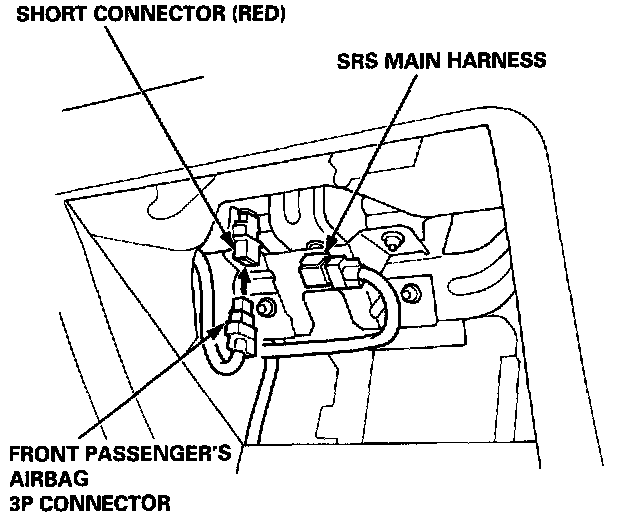 SHORT CONNECTOR (RED)

SRS MAIN HARNESS

FRONT PASSENGER'S AIRBAG 3P CONNECTOR