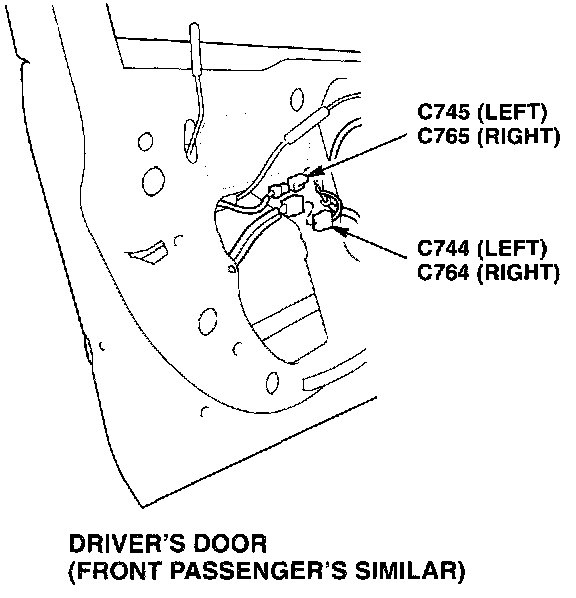 C745 (LEFT)
C765 (RIGHT)

C744 (LEFT)
C764 (RIGHT)

DRIVER'S DOOR
(FRONT PASSENGER'S SIMILAR)