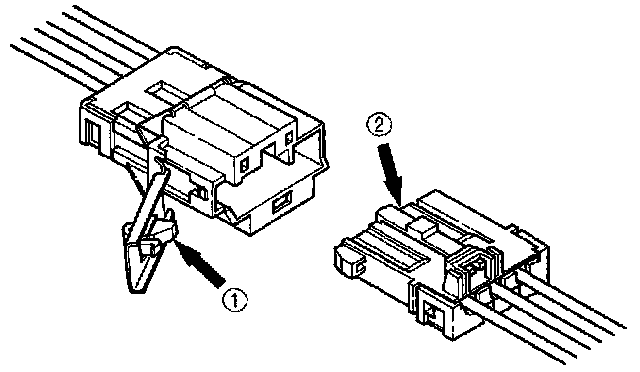 ②

①