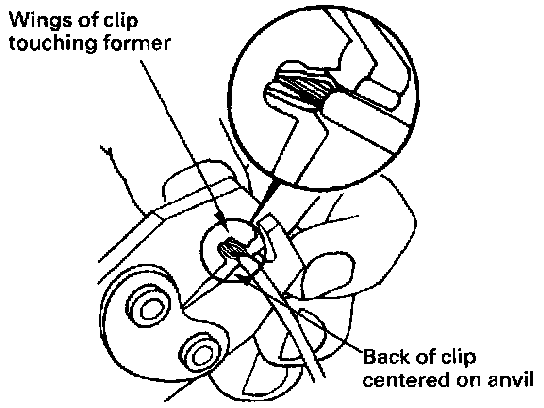 Wings of clip touching former

Back of clip centered on anvil