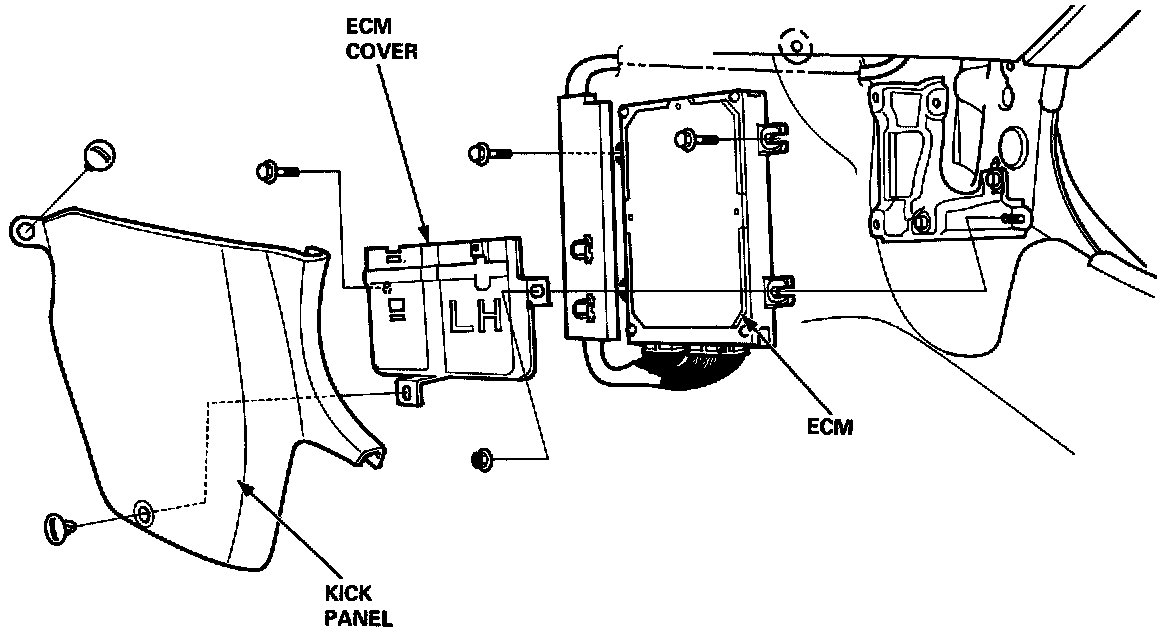 ECM COVER

LH

ECM

KICK PANEL