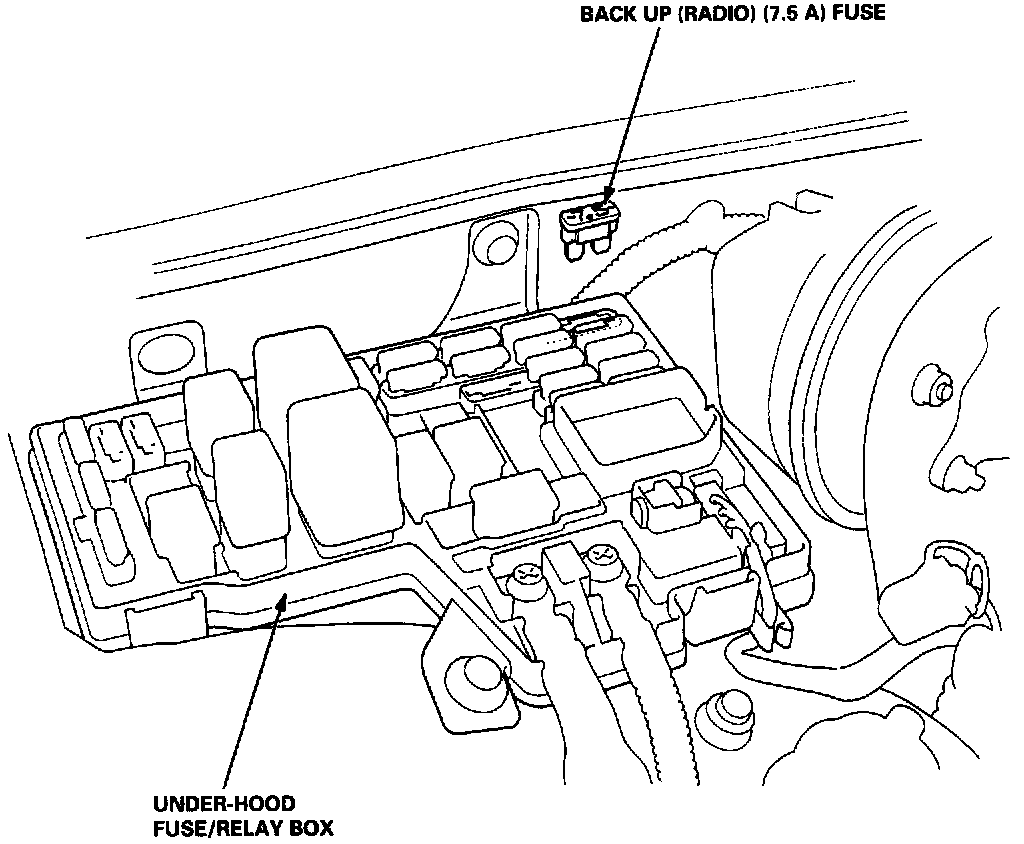 BACK UP (RADIO) (7.5 A) FUSE

UNDER-HOOD
FUSE/RELAY BOX