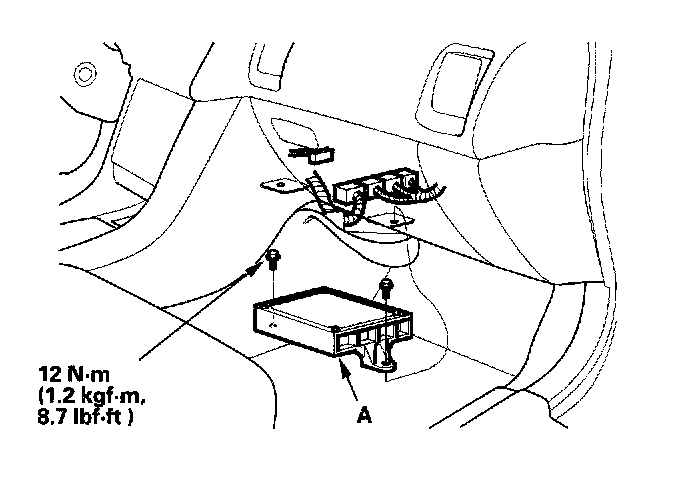 12 N·m
(1.2 kgf·m,
8.7 lbf·ft )

A