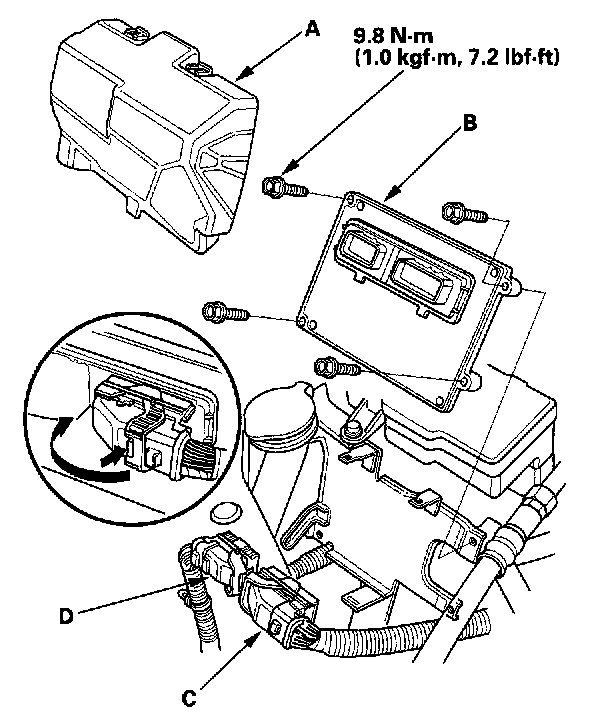 A

9.8 N·m
(1.0 kgf·m, 7.2 lbf·ft)

B

D

C