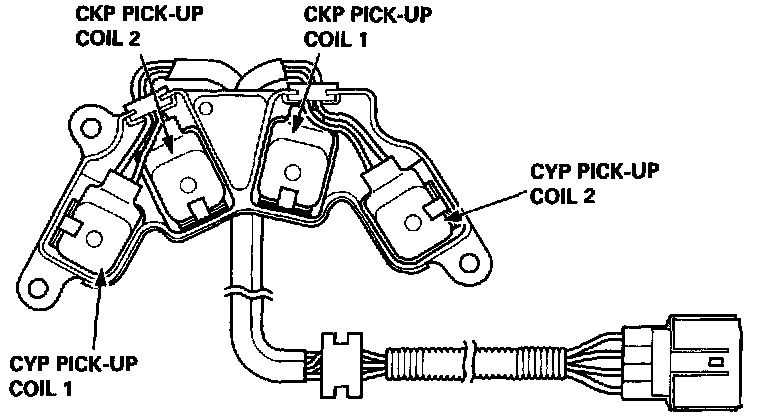 CKP PICK-UP COIL 2

CKP PICK-UP COIL 1

CYP PICK-UP COIL 2

CYP PICK-UP COIL 1