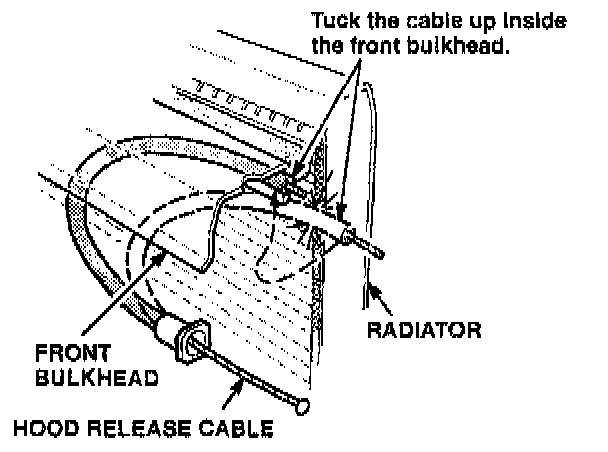 Tuck the cable up inside the front bulkhead.

RADIATOR

FRONT BULKHEAD

HOOD RELEASE CABLE