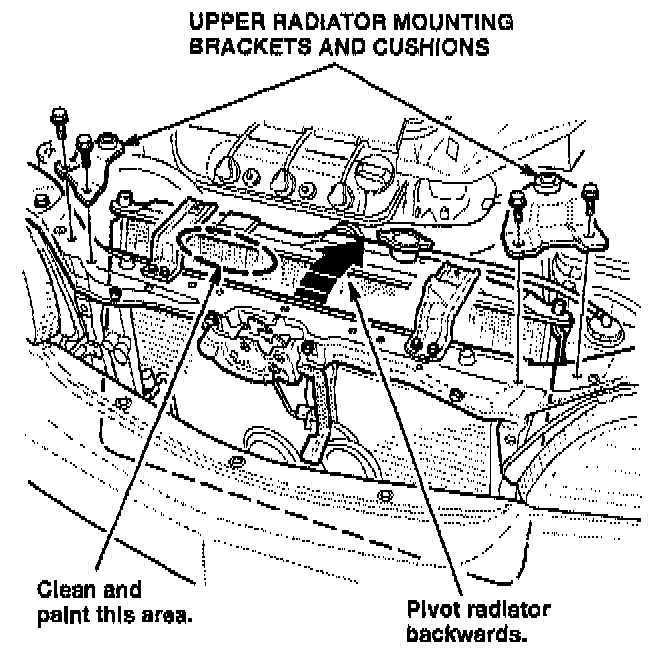 UPPER RADIATOR MOUNTING BRACKETS AND CUSHIONS

Clean and paint this area.

Pivot radiator backwards.