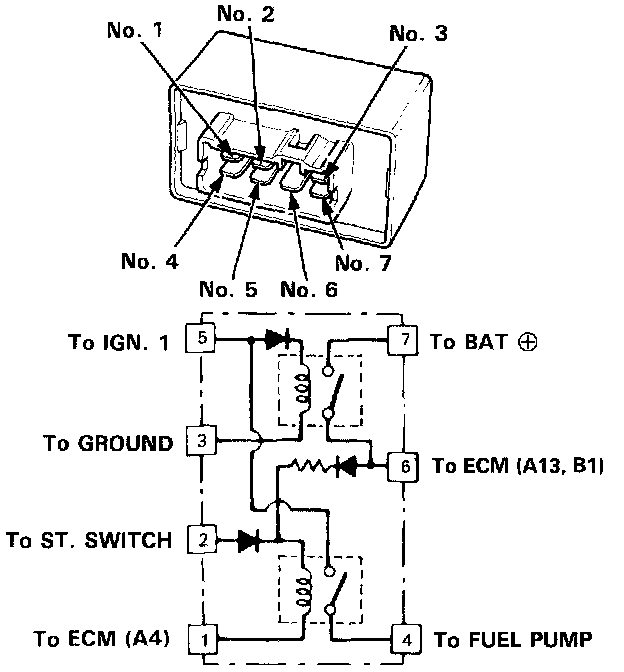 No. 1
No. 2
No. 3
No. 4
No. 5
No. 6
No. 7

To IGN. 1
5
7
To BAT $\oplus$
To GROUND
3
6
To ECM (A13, B1)
To ST. SWITCH
2
To ECM (A4)
1
4
To FUEL PUMP