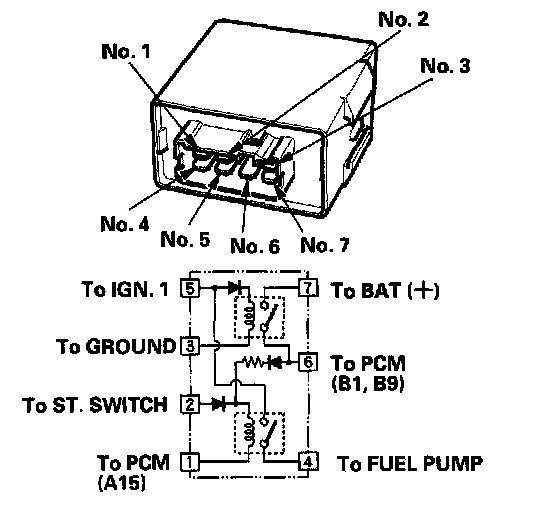 No. 1
No. 2
No. 3
No. 4
No. 5
No. 6
No. 7

To IGN. 1 5
7 To BAT (+)
To GROUND 3
6 To PCM (B1, B9)
To ST. SWITCH 2
To PCM (A15) 1
4 To FUEL PUMP