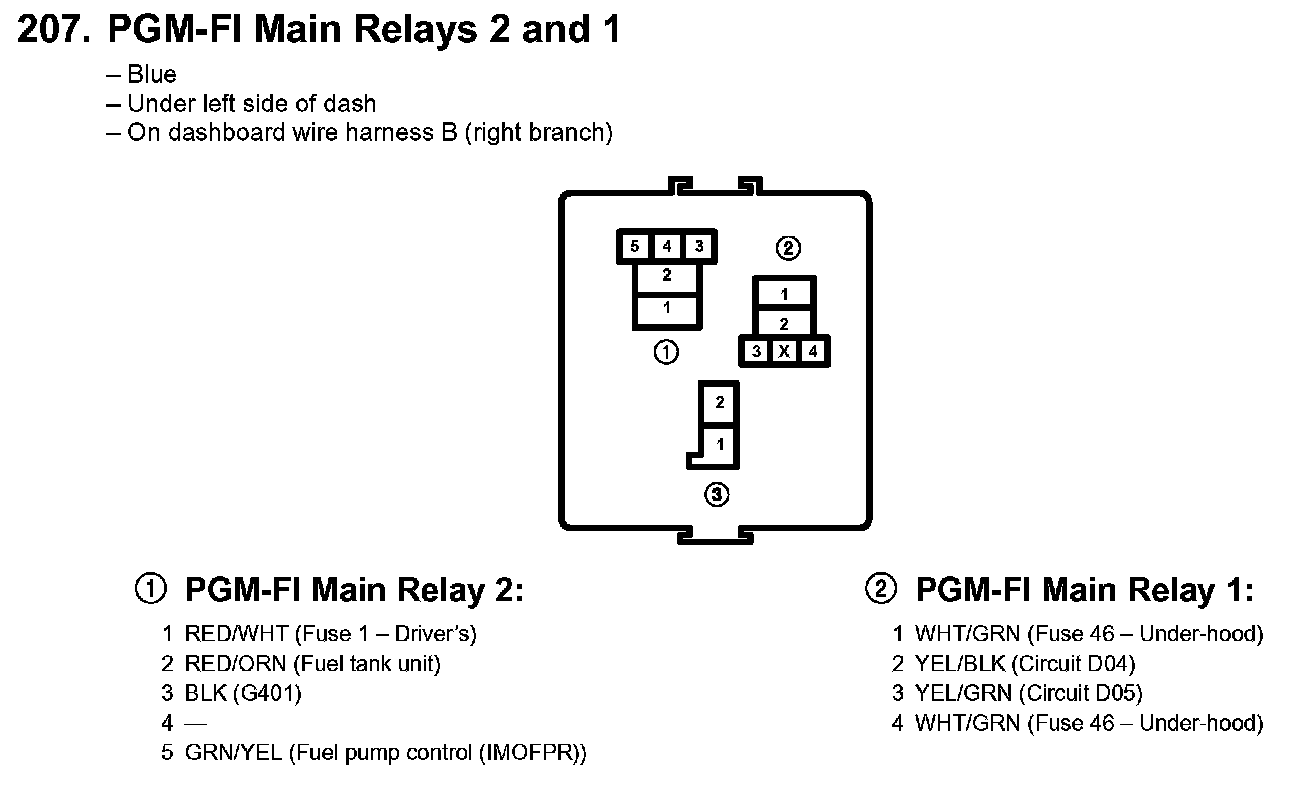 207. PGM-FI Main Relays 2 and 1

– Blue
– Under left side of dash
– On dashboard wire harness B (right branch)

5 4 3
2
1
①

②
1
2
3 X 4

2
1
③

① PGM-FI Main Relay 2:

1 RED/WHT (Fuse 1 – Driver's)
2 RED/ORN (Fuel tank unit)
3 BLK (G401)
4 —
5 GRN/YEL (Fuel pump control (IMOFPR))

② PGM-FI Main Relay 1:

1 WHT/GRN (Fuse 46 – Under-hood)
2 YEL/BLK (Circuit D04)
3 YEL/GRN (Circuit D05)
4 WHT/GRN (Fuse 46 – Under-hood)