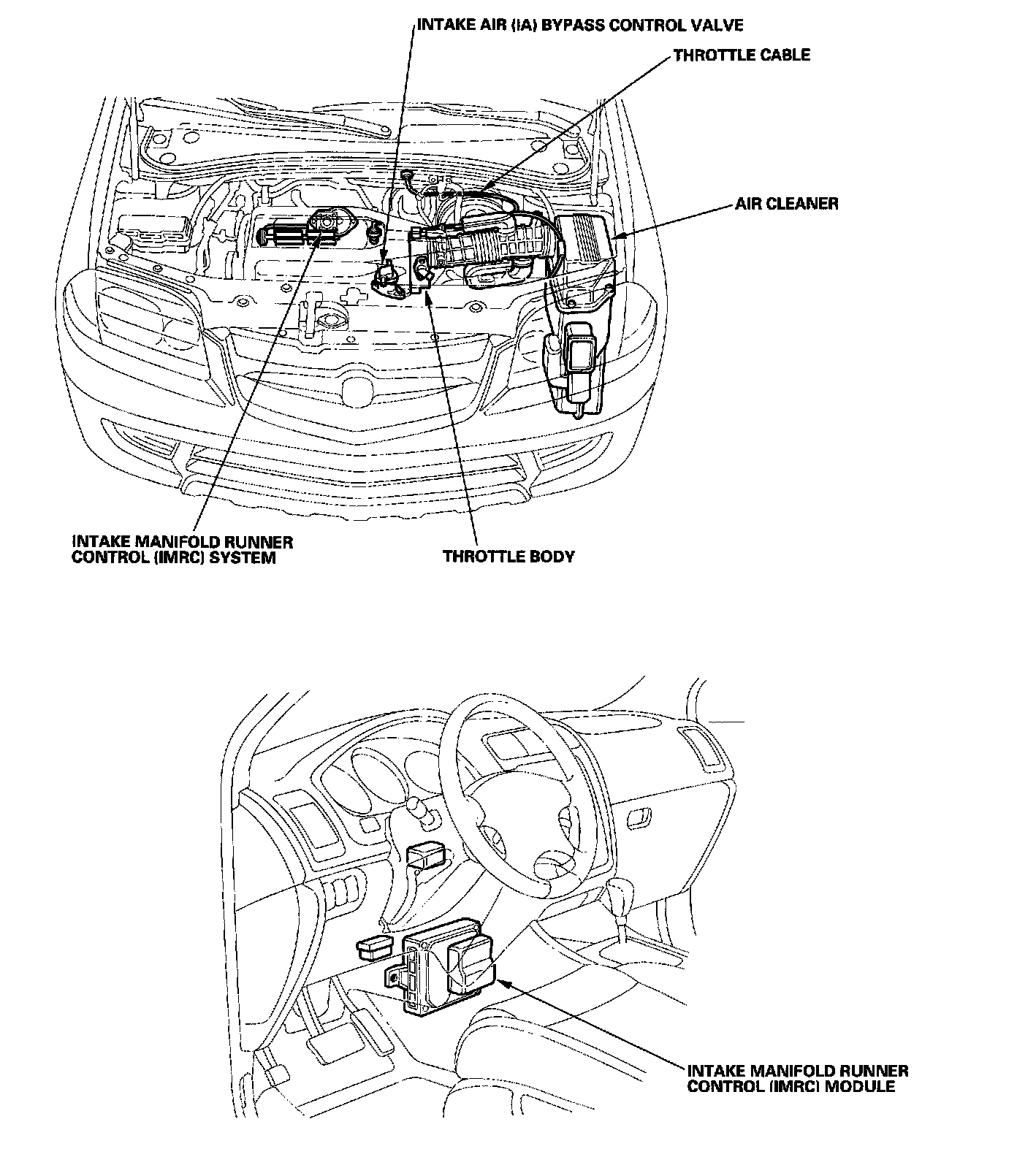 INTAKE AIR (IA) BYPASS CONTROL VALVE

THROTTLE CABLE

AIR CLEANER

INTAKE MANIFOLD RUNNER CONTROL (IMRC) SYSTEM

THROTTLE BODY

INTAKE MANIFOLD RUNNER CONTROL (IMRC) MODULE