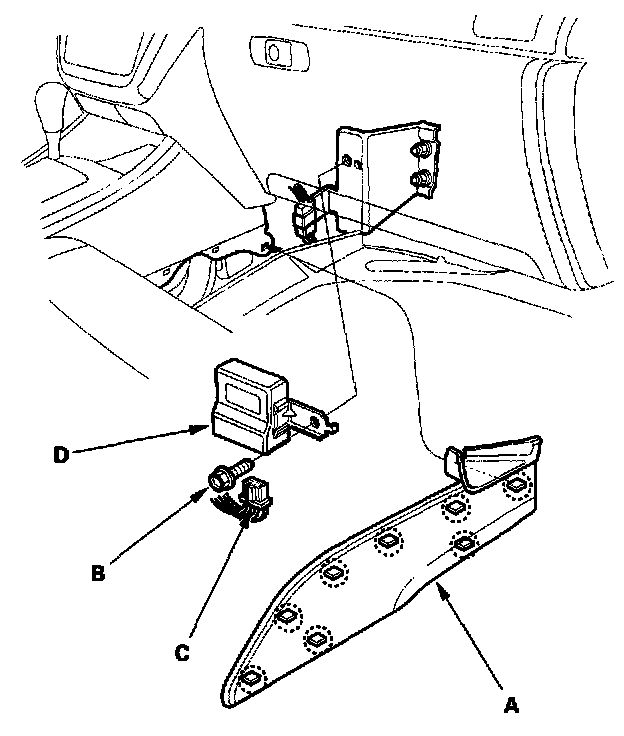 D

B

C

A