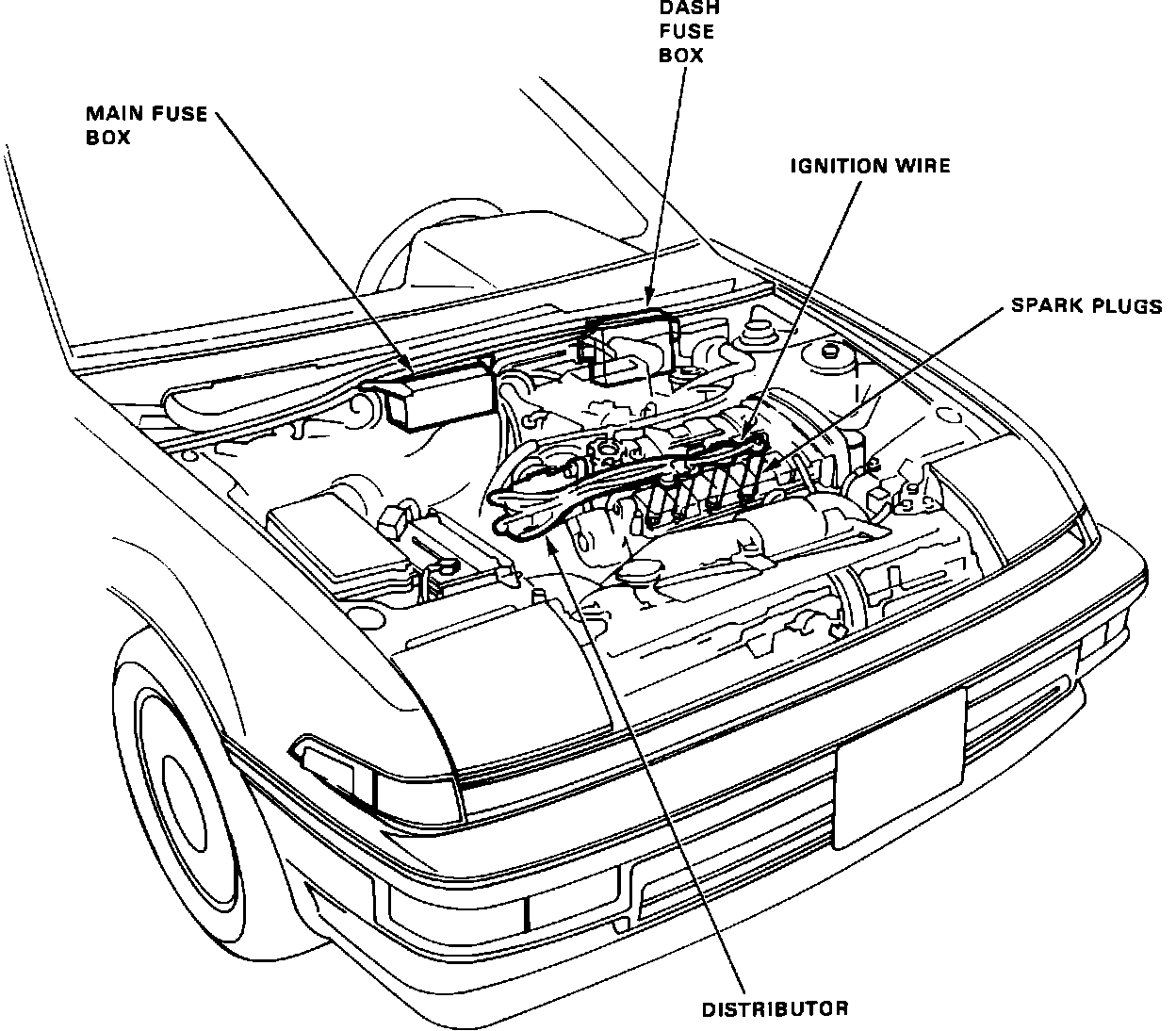 DASH FUSE BOX

MAIN FUSE BOX

IGNITION WIRE

SPARK PLUGS

DISTRIBUTOR