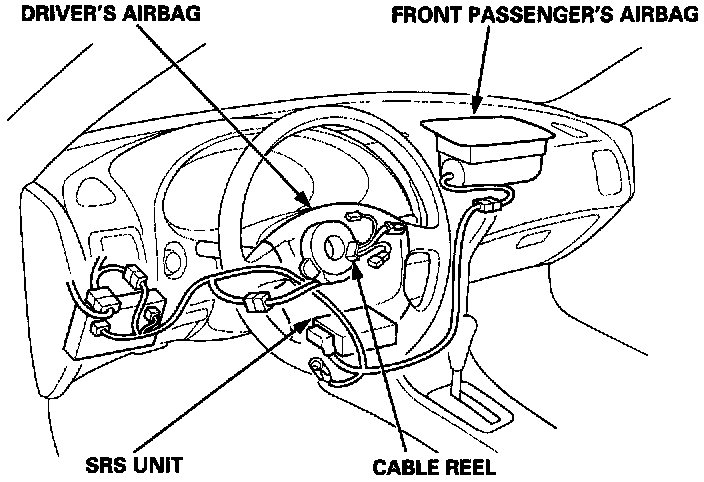 DRIVER'S AIRBAG

FRONT PASSENGER'S AIRBAG

SRS UNIT

CABLE REEL