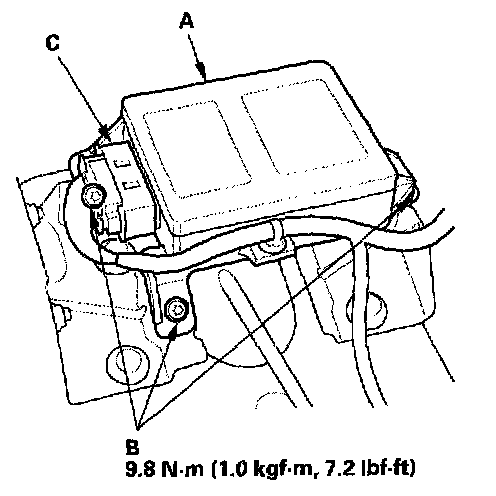 A
C
B
9.8 N·m (1.0 kgf·m, 7.2 lbf·ft)