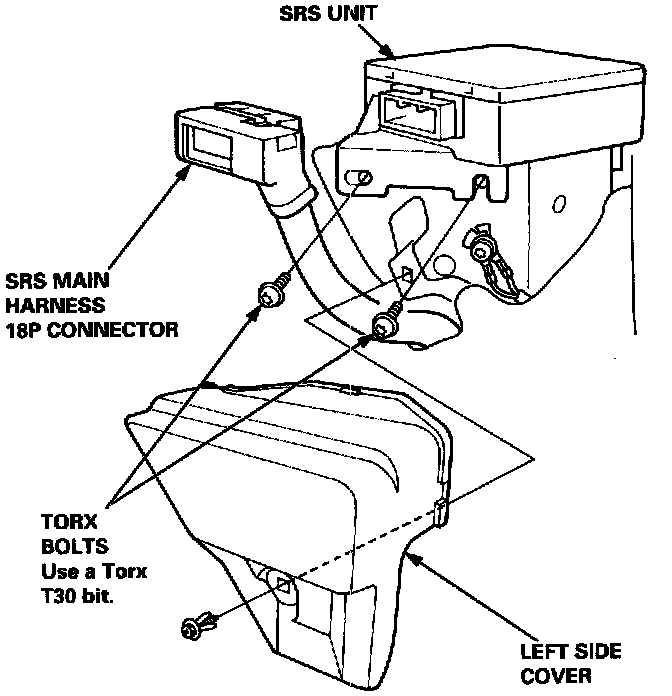 SRS UNIT

SRS MAIN HARNESS 18P CONNECTOR

TORX BOLTS Use a Torx T30 bit.

LEFT SIDE COVER