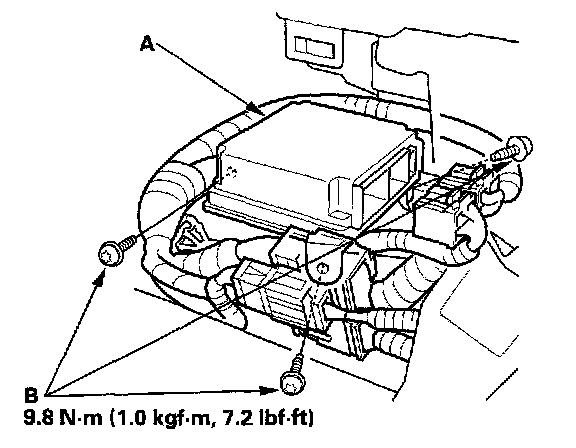 A

B
9.8 N·m (1.0 kgf·m, 7.2 lbf·ft)