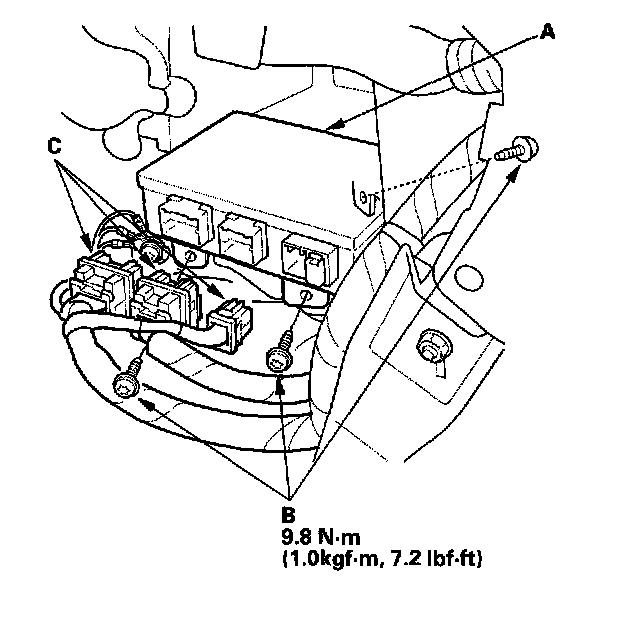 A

C

B
9.8 N·m
(1.0kgf·m, 7.2 lbf·ft)