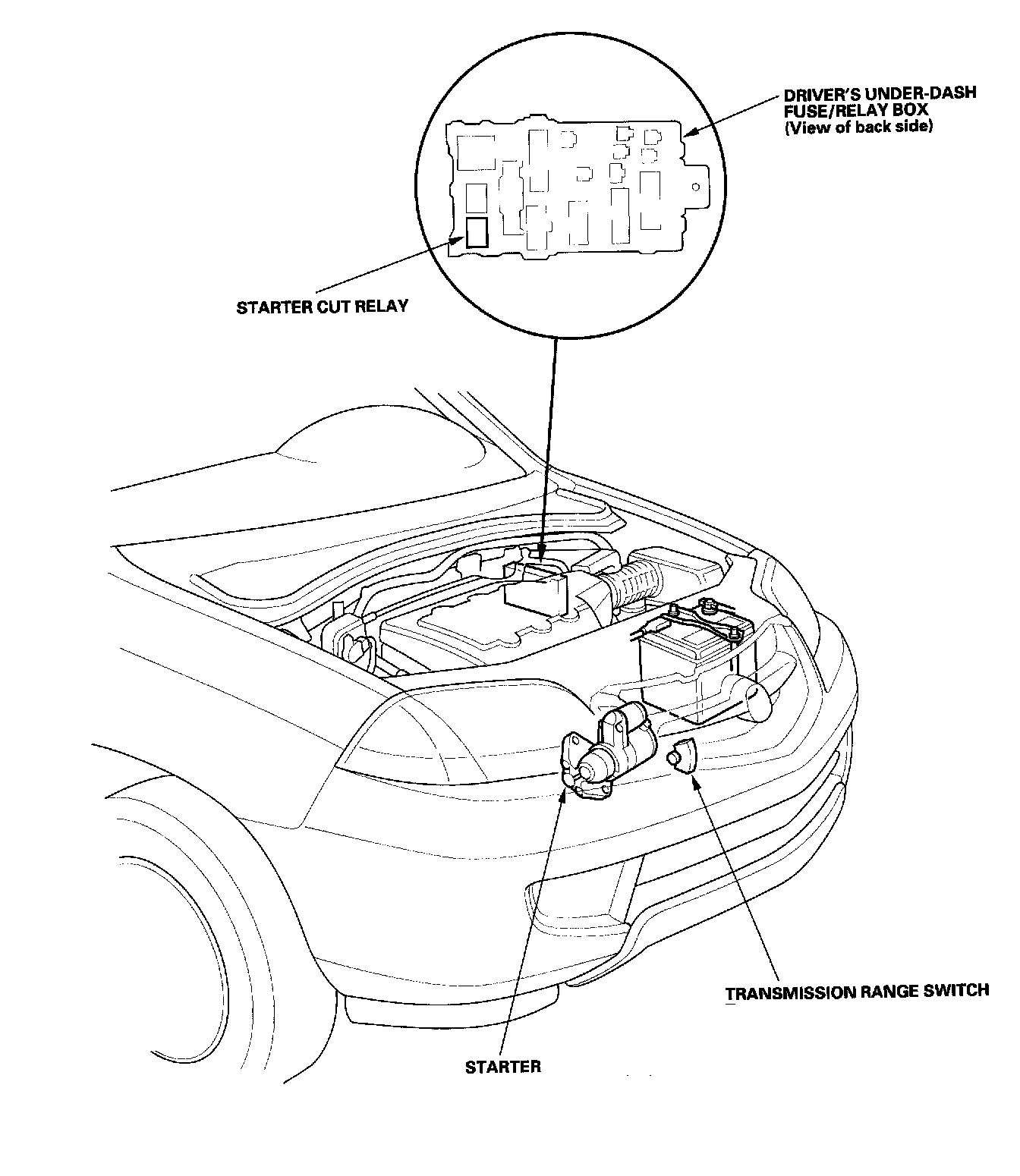 DRIVER'S UNDER-DASH FUSE/RELAY BOX (View of back side)

STARTER CUT RELAY

TRANSMISSION RANGE SWITCH

STARTER