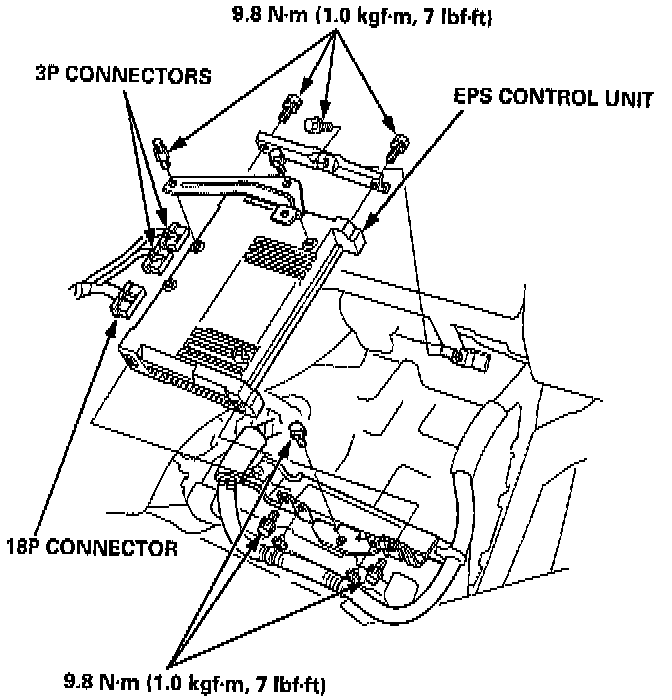 9.8 N·m (1.0 kgf·m, 7 lbf·ft)

3P CONNECTORS

EPS CONTROL UNIT

18P CONNECTOR

9.8 N·m (1.0 kgf·m, 7 lbf·ft)