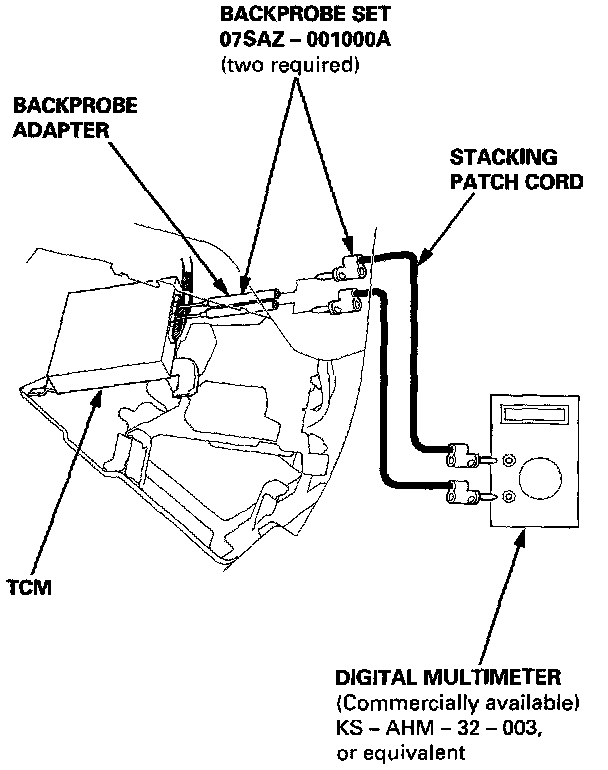 BACKPROBE SET
07SAZ – 001000A
(two required)

BACKPROBE
ADAPTER

STACKING
PATCH CORD

TCM

DIGITAL MULTIMETER
(Commercially available)
KS – AHM – 32 – 003,
or equivalent