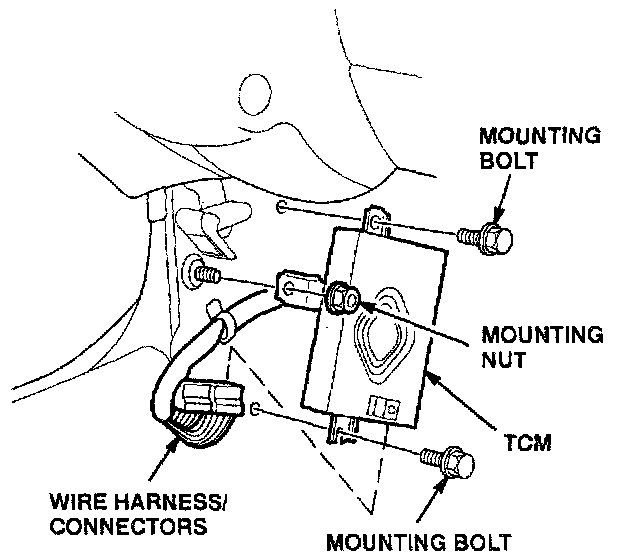 MOUNTING BOLT

MOUNTING NUT

TCM

WIRE HARNESS/ CONNECTORS

MOUNTING BOLT