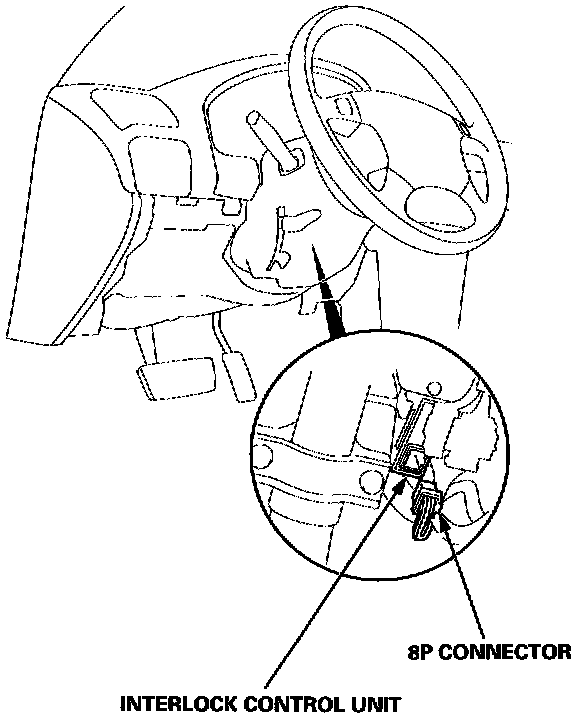 8P CONNECTOR

INTERLOCK CONTROL UNIT