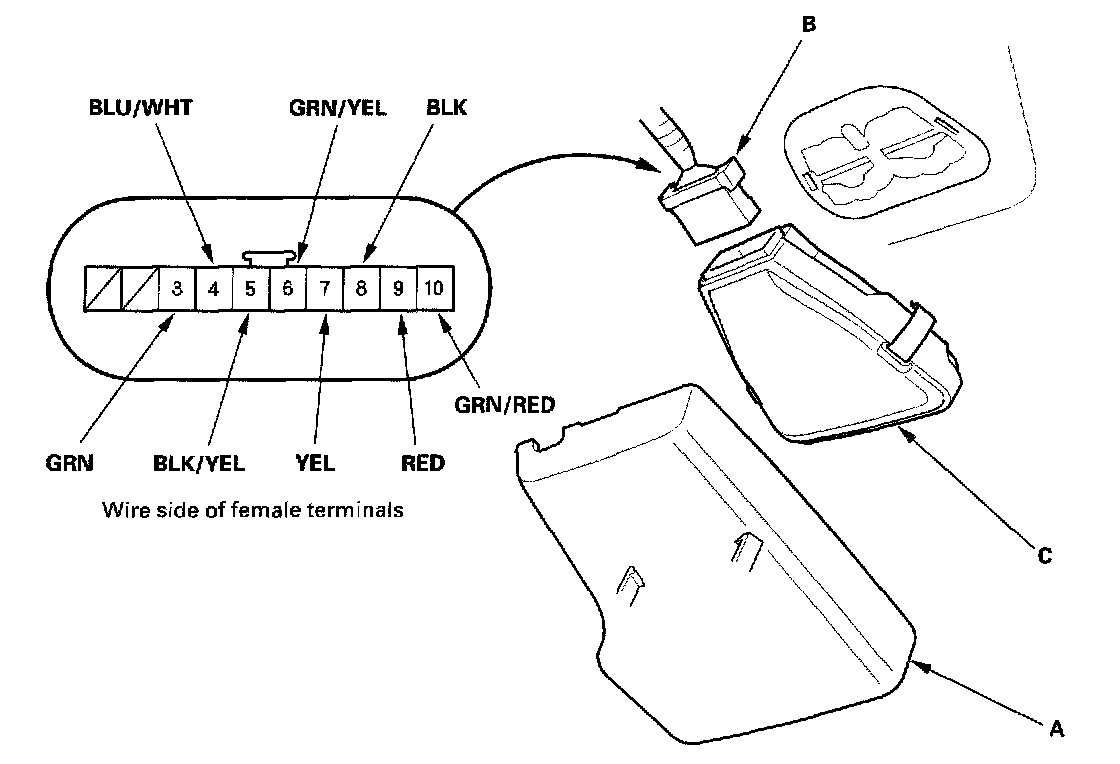 BLU/WHT
GRN/YEL
BLK
B

3 4 5 6 7 8 9 10

GRN
BLK/YEL
YEL
RED
GRN/RED

Wire side of female terminals

C

A