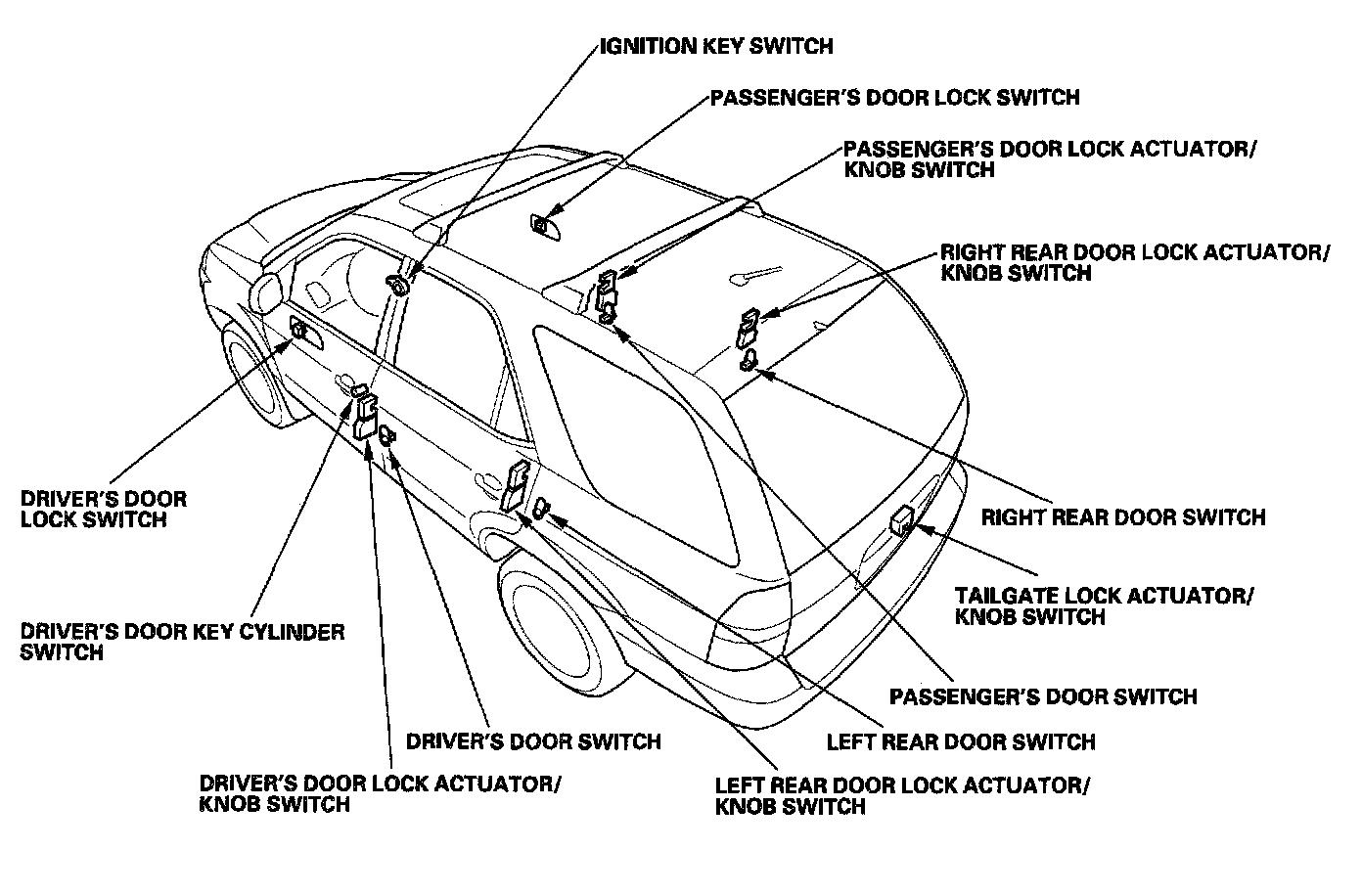 IGNITION KEY SWITCH

PASSENGER'S DOOR LOCK SWITCH

PASSENGER'S DOOR LOCK ACTUATOR/ KNOB SWITCH

RIGHT REAR DOOR LOCK ACTUATOR/ KNOB SWITCH

DRIVER'S DOOR LOCK SWITCH

RIGHT REAR DOOR SWITCH

TAILGATE LOCK ACTUATOR/ KNOB SWITCH

DRIVER'S DOOR KEY CYLINDER SWITCH

PASSENGER'S DOOR SWITCH

DRIVER'S DOOR SWITCH

LEFT REAR DOOR SWITCH

DRIVER'S DOOR LOCK ACTUATOR/ KNOB SWITCH

LEFT REAR DOOR LOCK ACTUATOR/ KNOB SWITCH