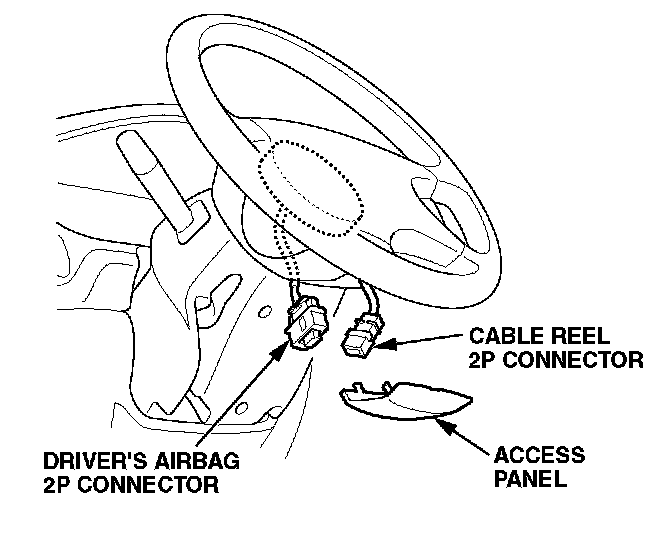 CABLE REEL
2P CONNECTOR

ACCESS
PANEL

DRIVER'S AIRBAG
2P CONNECTOR