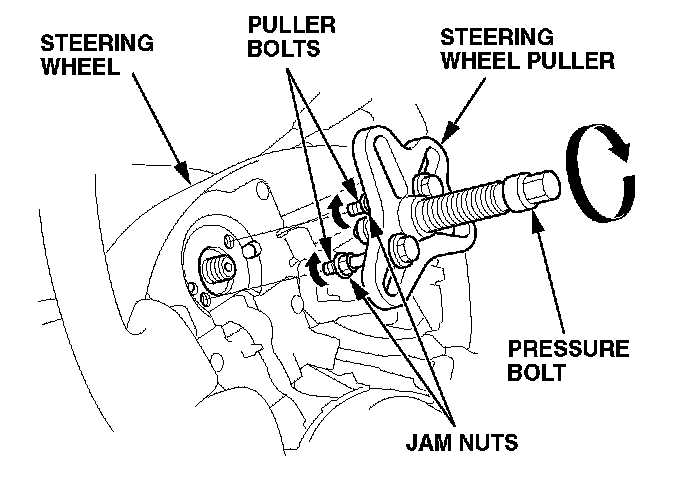 STEERING WHEEL

PULLER BOLTS

STEERING WHEEL PULLER

PRESSURE BOLT

JAM NUTS