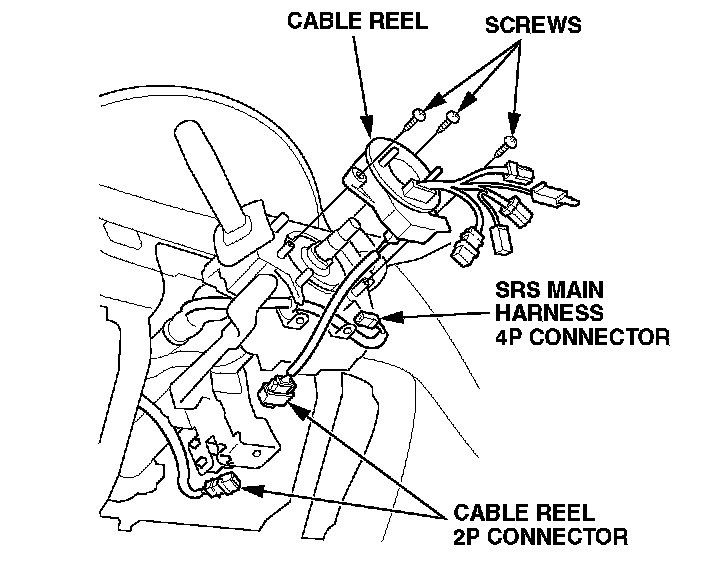 CABLE REEL

SCREWS

SRS MAIN HARNESS 4P CONNECTOR

CABLE REEL 2P CONNECTOR