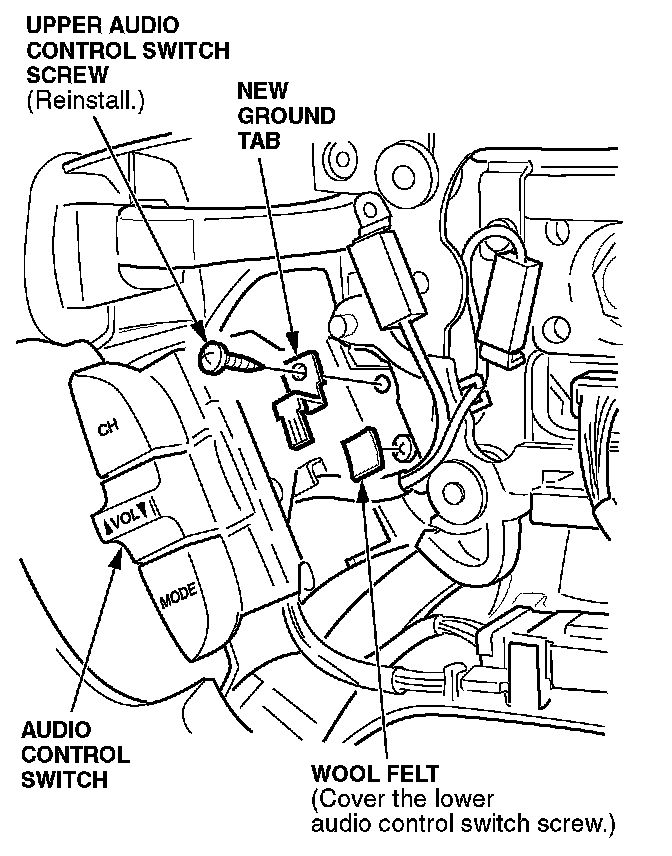 UPPER AUDIO CONTROL SWITCH SCREW
(Reinstall.)

NEW GROUND TAB

CH

▲VOL▼

MODE

AUDIO CONTROL SWITCH

WOOL FELT
(Cover the lower audio control switch screw.)