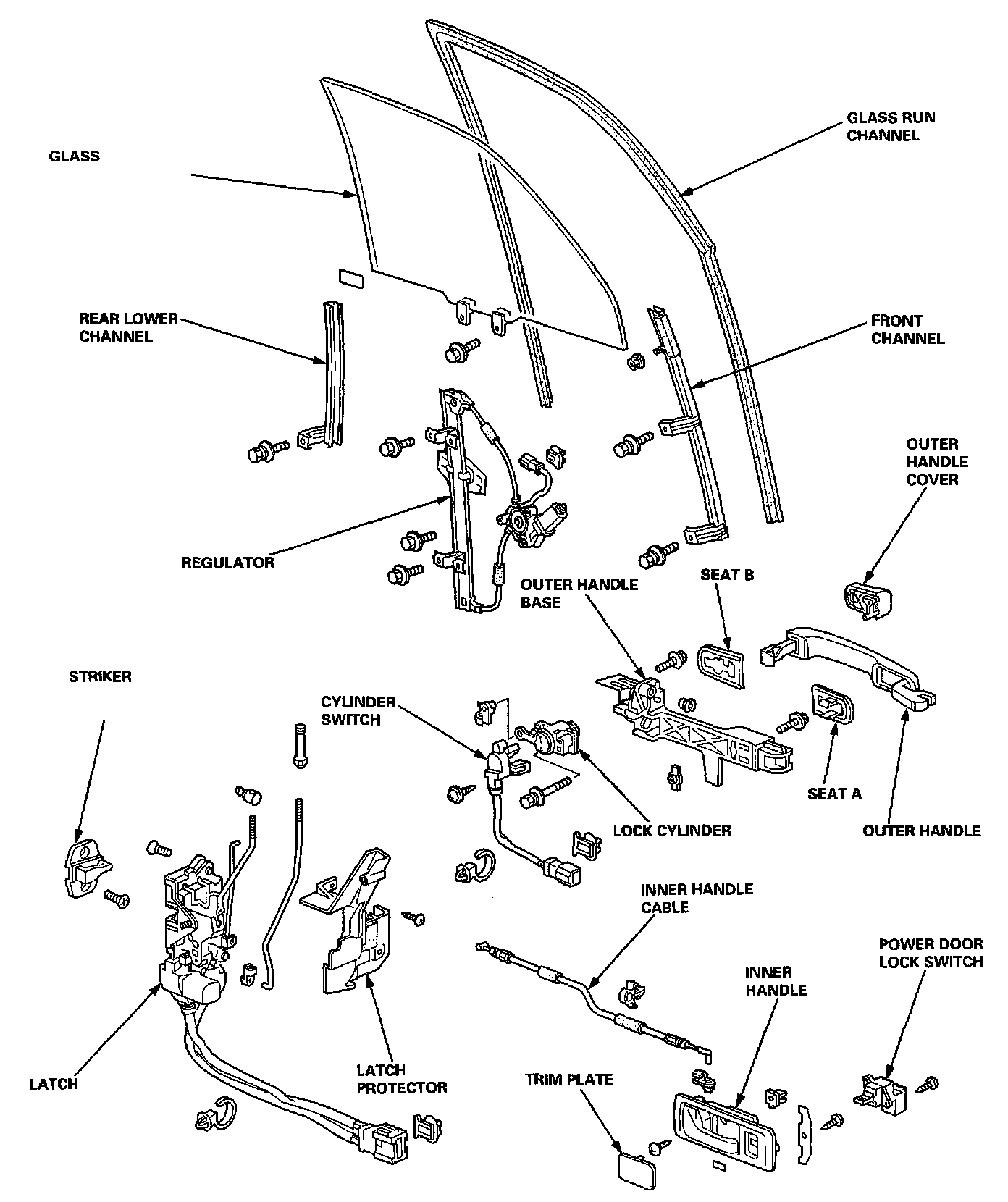 GLASS

GLASS RUN CHANNEL

REAR LOWER CHANNEL

FRONT CHANNEL

OUTER HANDLE COVER

REGULATOR

OUTER HANDLE BASE

SEAT B

STRIKER

CYLINDER SWITCH

SEAT A

LOCK CYLINDER

OUTER HANDLE

INNER HANDLE CABLE

POWER DOOR LOCK SWITCH

INNER HANDLE

LATCH

LATCH PROTECTOR

TRIM PLATE