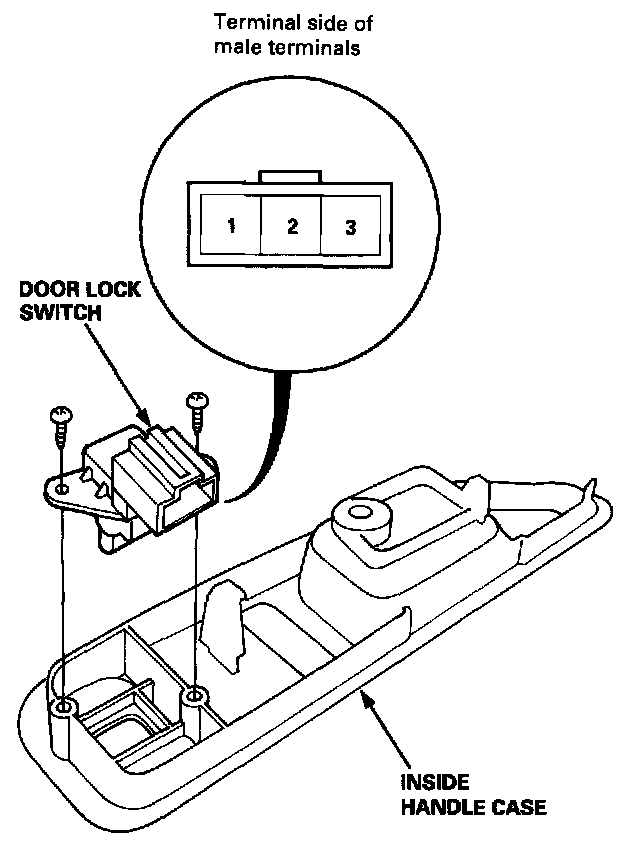 Terminal side of male terminals

1 2 3

DOOR LOCK SWITCH

INSIDE HANDLE CASE