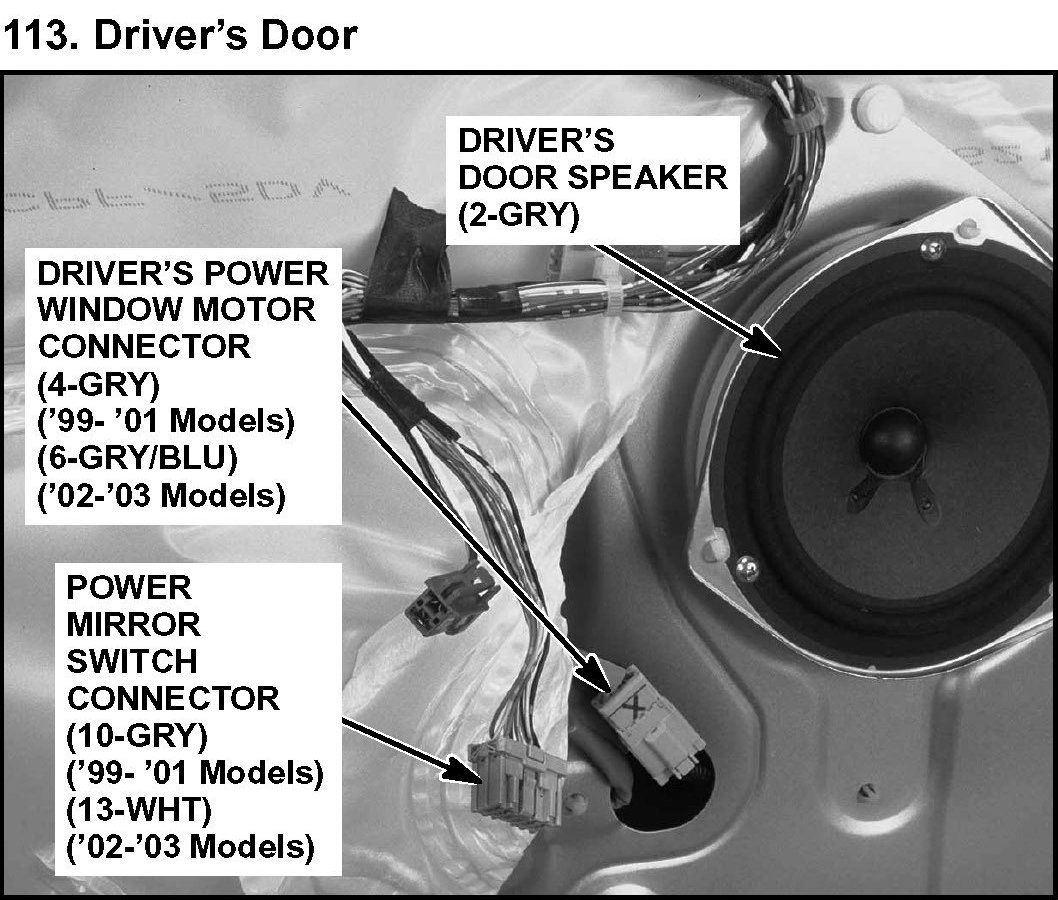 113. Driver's Door

DRIVER'S DOOR SPEAKER (2-GRY)

DRIVER'S POWER WINDOW MOTOR CONNECTOR (4-GRY) ('99- '01 Models) (6-GRY/BLU) ('02-'03 Models)

POWER MIRROR SWITCH CONNECTOR (10-GRY) ('99- '01 Models) (13-WHT) ('02-'03 Models)