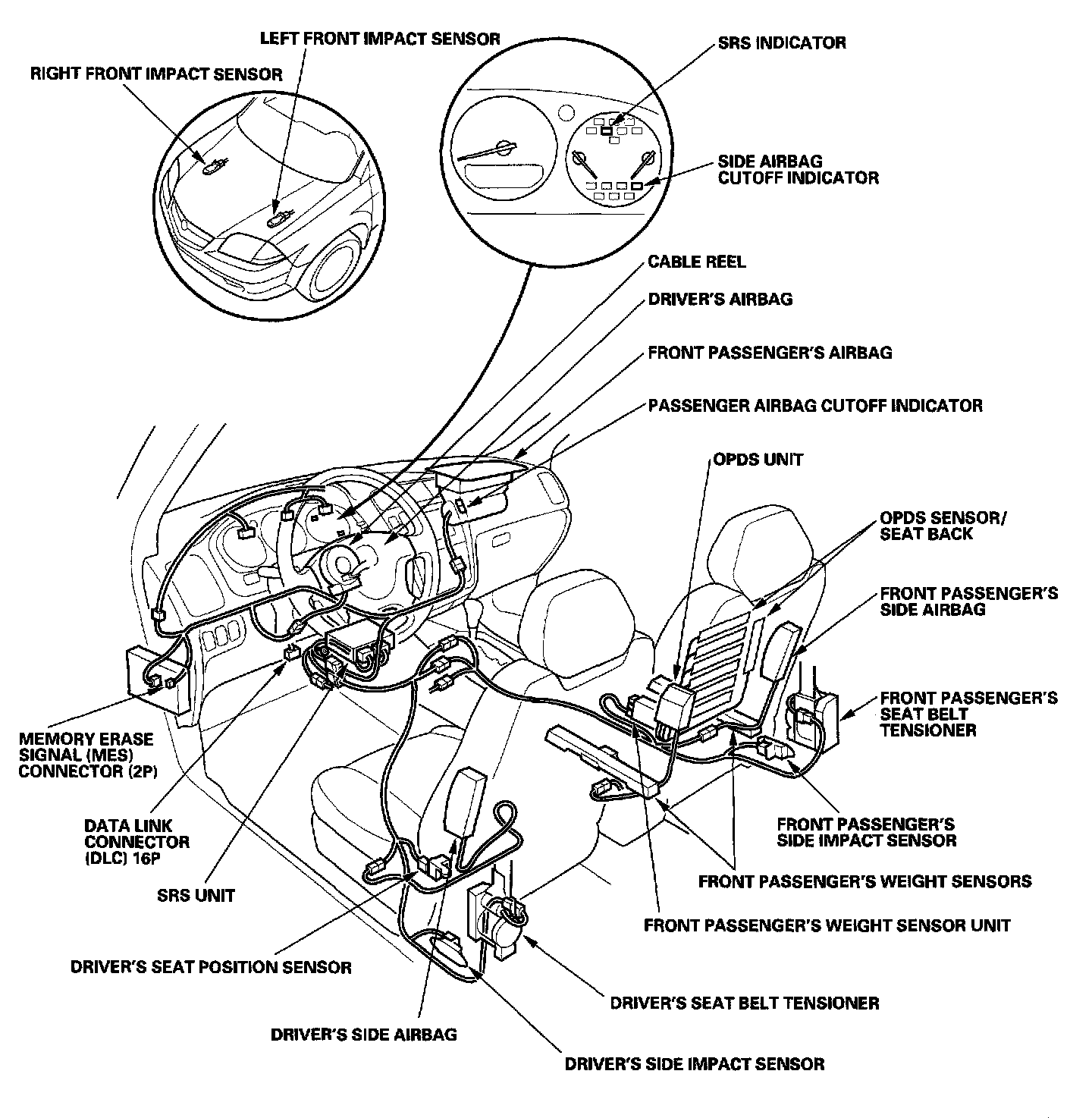 LEFT FRONT IMPACT SENSOR

RIGHT FRONT IMPACT SENSOR

SRS INDICATOR

SIDE AIRBAG CUTOFF INDICATOR

CABLE REEL

DRIVER'S AIRBAG

FRONT PASSENGER'S AIRBAG

PASSENGER AIRBAG CUTOFF INDICATOR

OPDS UNIT

OPDS SENSOR/ SEAT BACK

FRONT PASSENGER'S SIDE AIRBAG

FRONT PASSENGER'S SEAT BELT TENSIONER

MEMORY ERASE SIGNAL (MES) CONNECTOR (2P)

DATA LINK CONNECTOR (DLC) 16P

SRS UNIT

FRONT PASSENGER'S SIDE IMPACT SENSOR

FRONT PASSENGER'S WEIGHT SENSORS

FRONT PASSENGER'S WEIGHT SENSOR UNIT

DRIVER'S SEAT POSITION SENSOR

DRIVER'S SEAT BELT TENSIONER

DRIVER'S SIDE AIRBAG

DRIVER'S SIDE IMPACT SENSOR