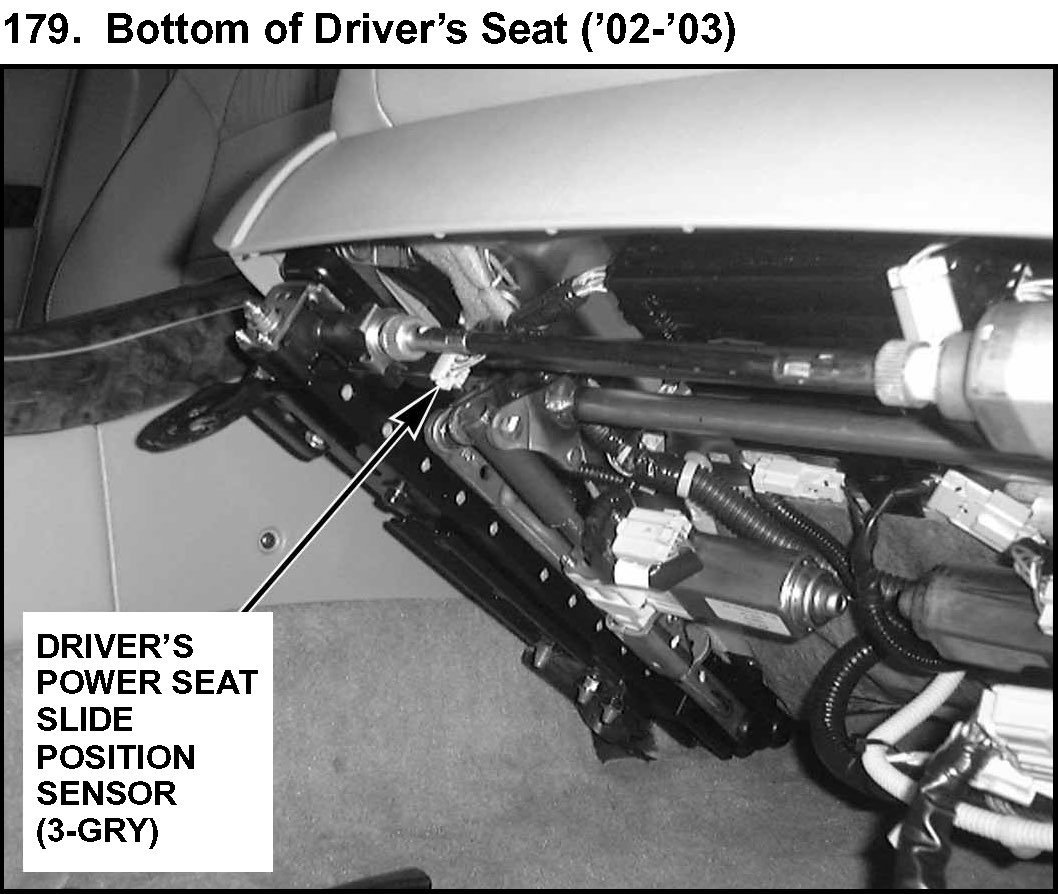 179. Bottom of Driver's Seat ('02-'03)

DRIVER'S POWER SEAT SLIDE POSITION SENSOR (3-GRY)