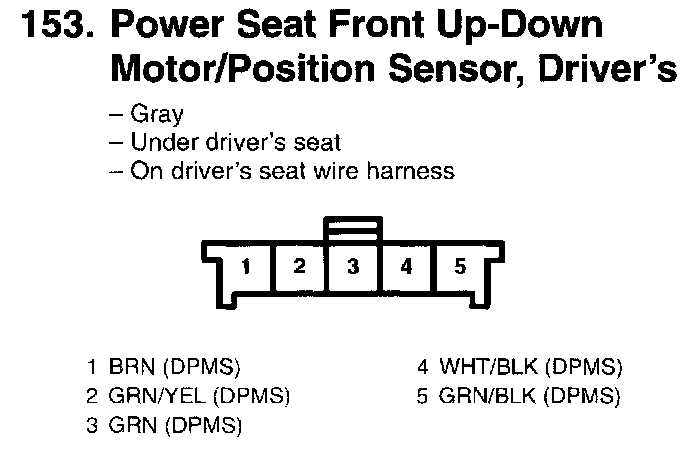 153. Power Seat Front Up-Down Motor/Position Sensor, Driver's

– Gray
– Under driver's seat
– On driver's seat wire harness

1 2 3 4 5

1 BRN (DPMS)
2 GRN/YEL (DPMS)
3 GRN (DPMS)

4 WHT/BLK (DPMS)
5 GRN/BLK (DPMS)