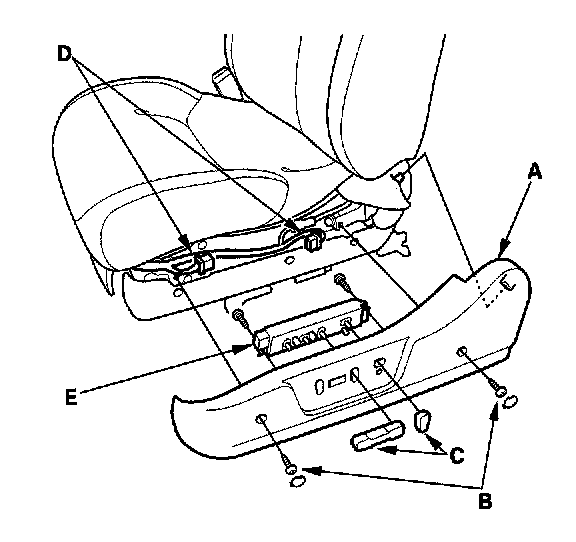 D
A
E
C
B