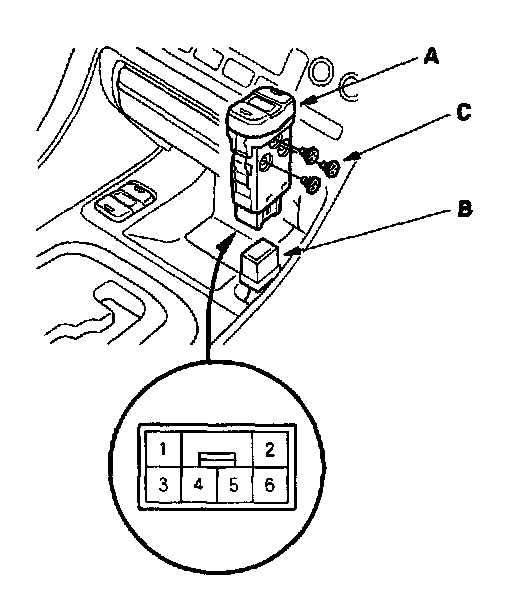 A
C
B
1
2
3
4
5
6