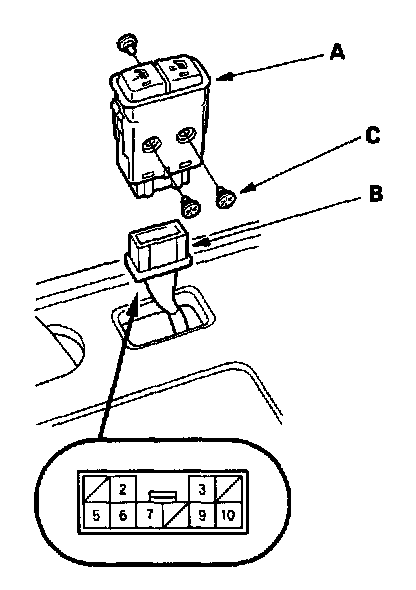 A
C
B
2
3
5
6
7
9
10