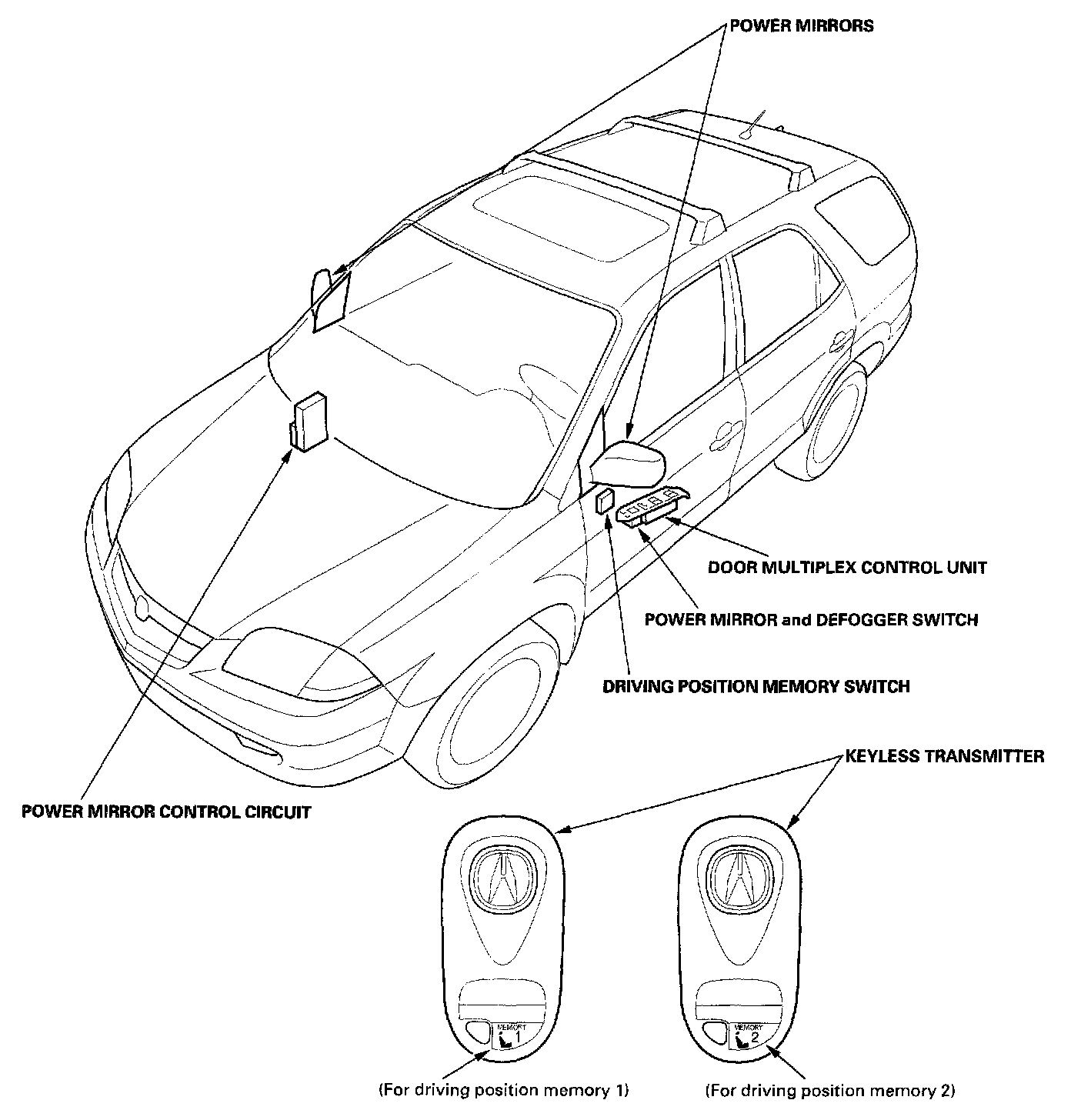 POWER MIRRORS

DOOR MULTIPLEX CONTROL UNIT

POWER MIRROR and DEFOGGER SWITCH

DRIVING POSITION MEMORY SWITCH

KEYLESS TRANSMITTER

POWER MIRROR CONTROL CIRCUIT

MEMORY 1

MEMORY 2

(For driving position memory 1)

(For driving position memory 2)