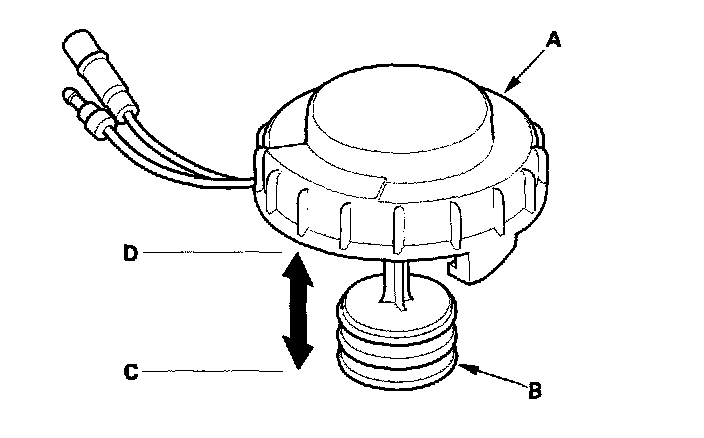 A
D
C
B