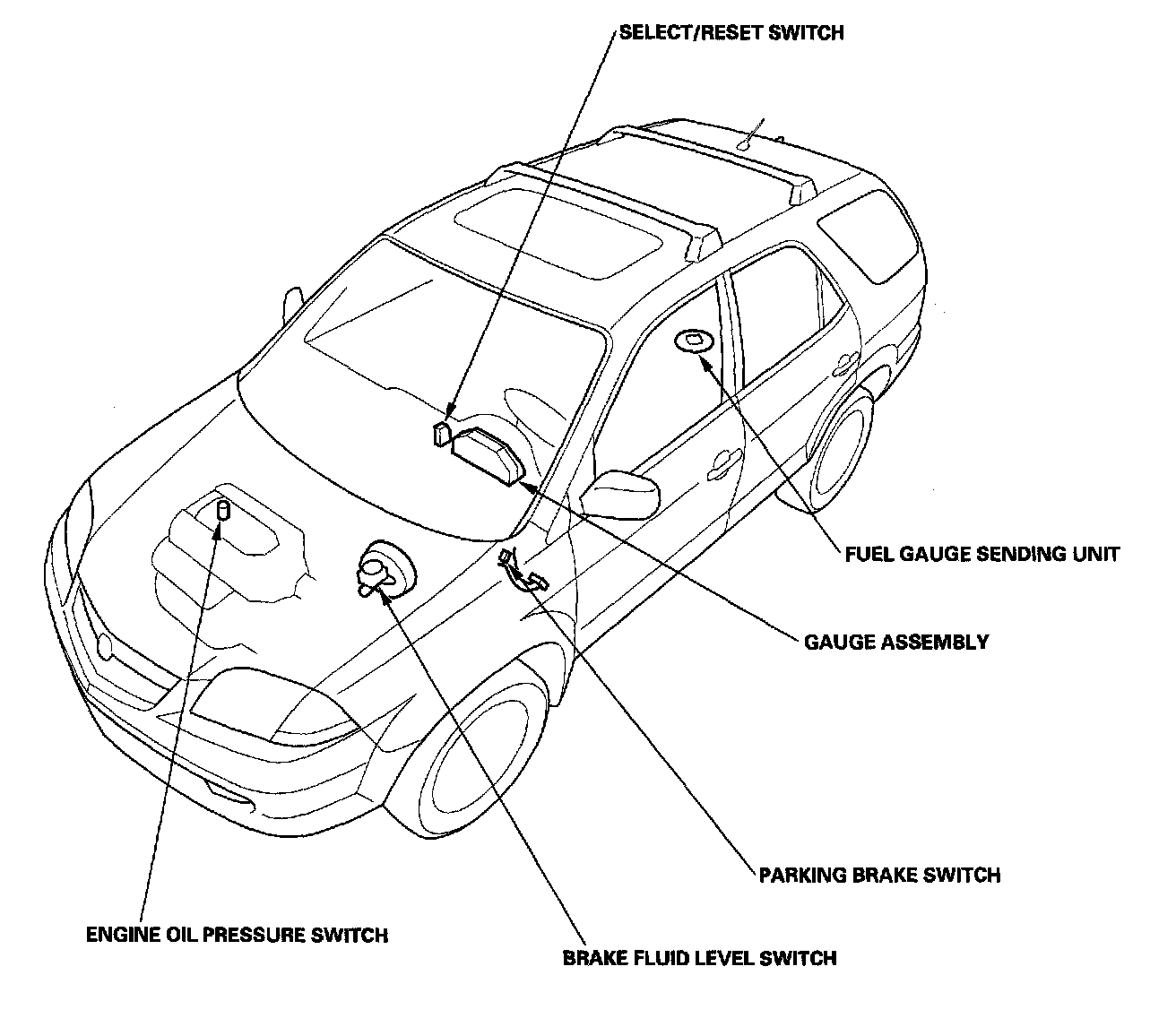 SELECT/RESET SWITCH

FUEL GAUGE SENDING UNIT

GAUGE ASSEMBLY

PARKING BRAKE SWITCH

ENGINE OIL PRESSURE SWITCH

BRAKE FLUID LEVEL SWITCH