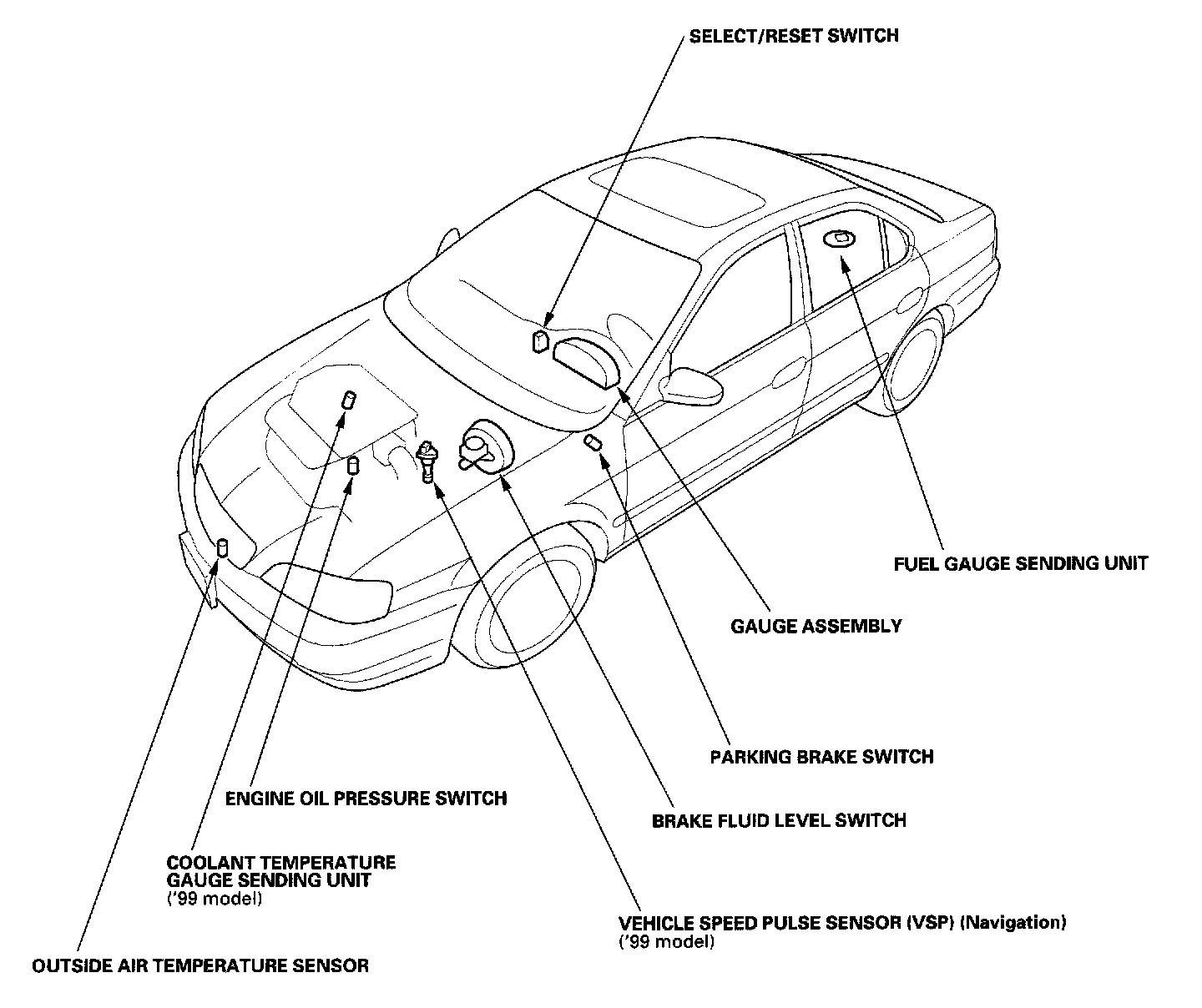 SELECT/RESET SWITCH

FUEL GAUGE SENDING UNIT

GAUGE ASSEMBLY

PARKING BRAKE SWITCH

ENGINE OIL PRESSURE SWITCH

BRAKE FLUID LEVEL SWITCH

COOLANT TEMPERATURE GAUGE SENDING UNIT
('99 model)

VEHICLE SPEED PULSE SENSOR (VSP) (Navigation)
('99 model)

OUTSIDE AIR TEMPERATURE SENSOR