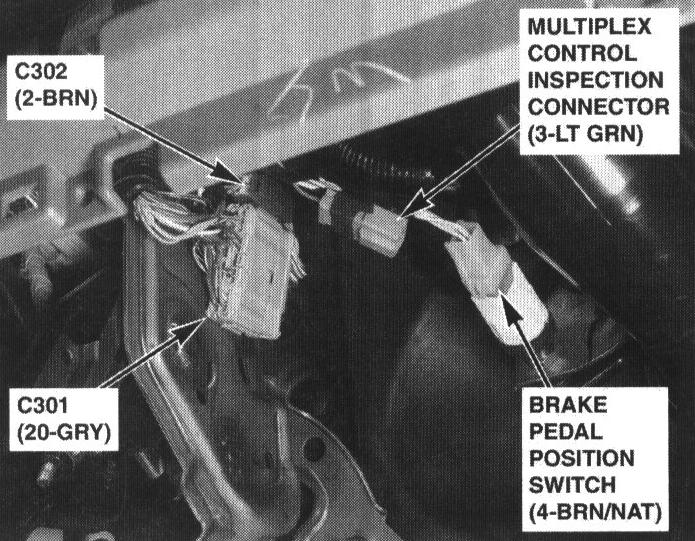 C302
(2-BRN)

MULTIPLEX
CONTROL
INSPECTION
CONNECTOR
(3-LT GRN)

C301
(20-GRY)

BRAKE
PEDAL
POSITION
SWITCH
(4-BRN/NAT)