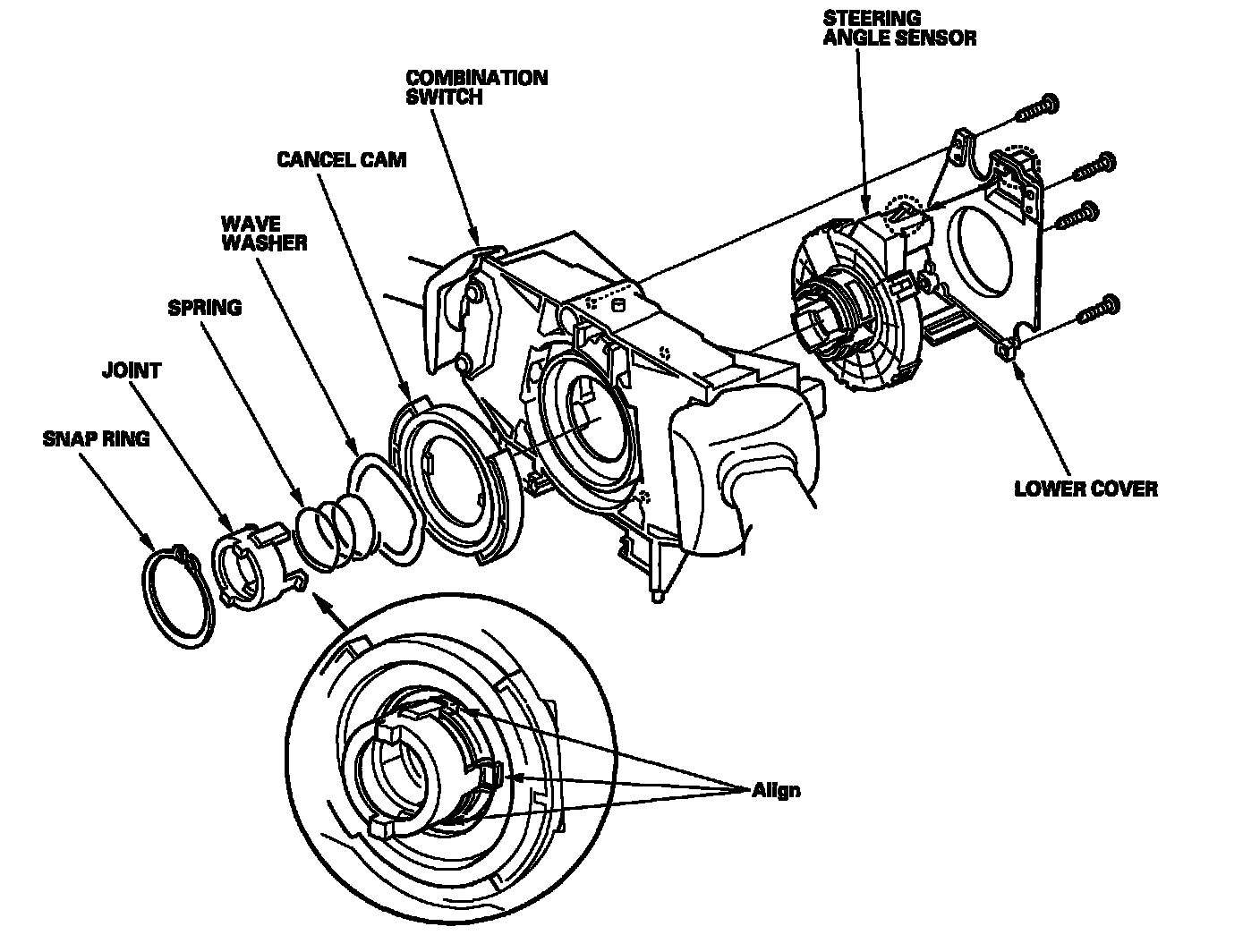 STEERING ANGLE SENSOR

COMBINATION SWITCH

CANCEL CAM

WAVE WASHER

SPRING

JOINT

SNAP RING

LOWER COVER

Align