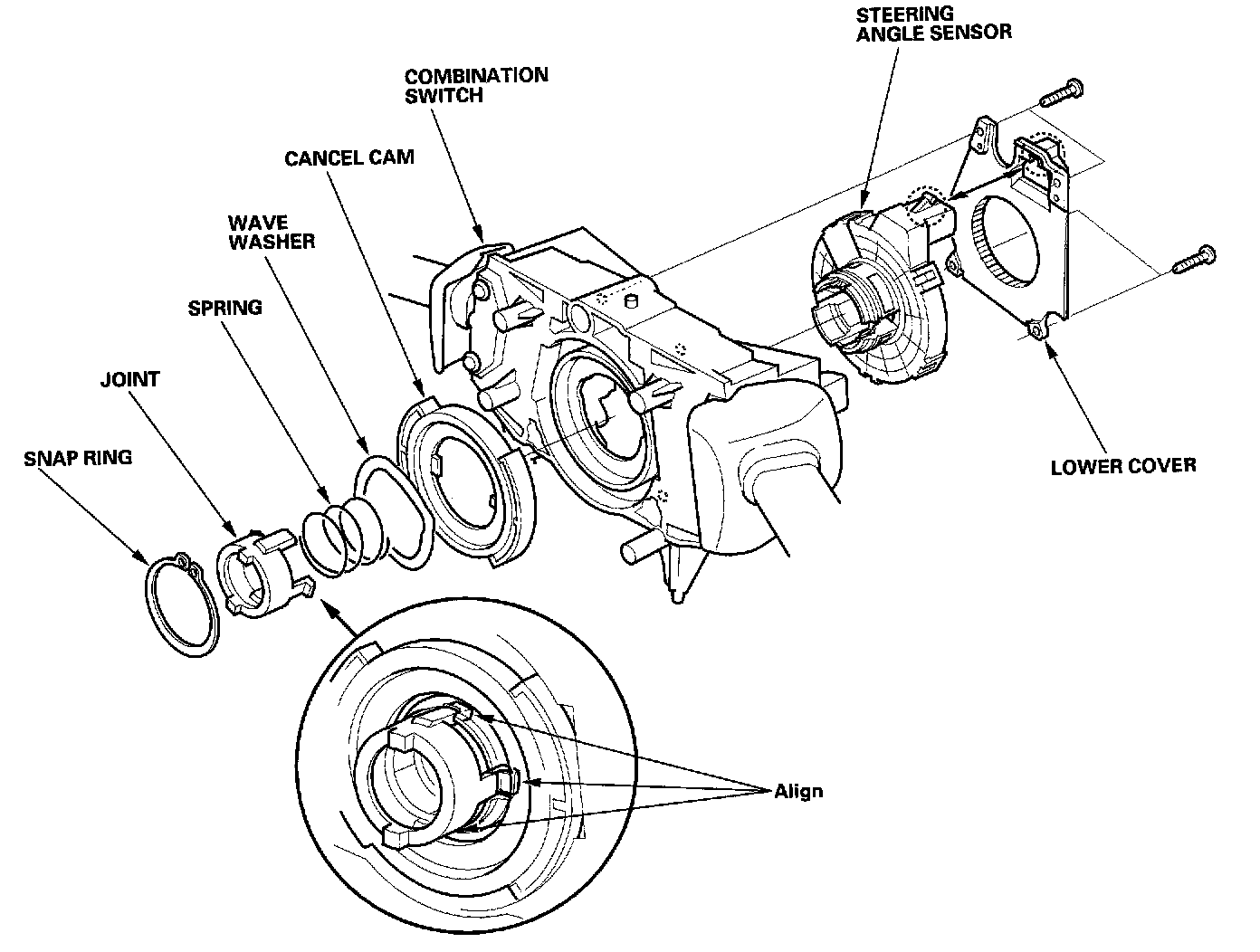 STEERING ANGLE SENSOR

COMBINATION SWITCH

CANCEL CAM

WAVE WASHER

SPRING

JOINT

SNAP RING

LOWER COVER

Align